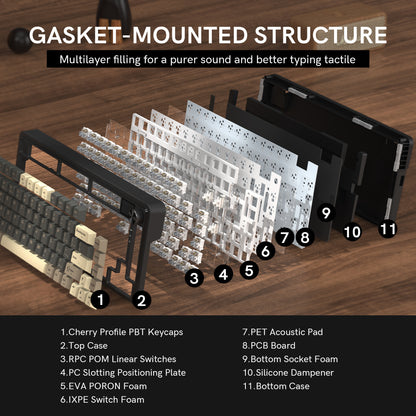 GASKET-MOUNTED STRUCTURE

Multilayer filling for a purer sound and better typing tactile

1 2 3 4 5 6 7 8 9 10 11

1.Cherry Profile PBT Keycaps
2.Top Case
3.RPC POM Linear Switches
4.PC Slotting Positioning Plate
5.EVA PORON Foam
6.IXPE Switch Foam

7.PET Acoustic Pad
8.PCB Board
9.Bottom Socket Foam
10.Silicone Dampener
11.Bottom Case